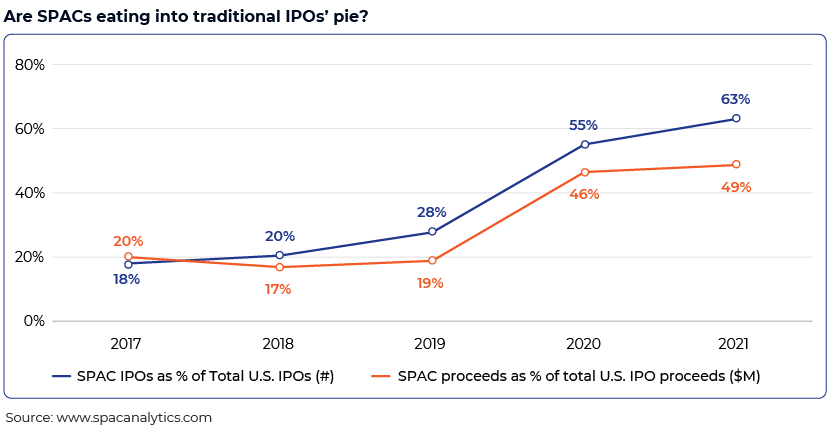 Are SPACs eating into traditional IPOs' pie?

80%
60%
40%
20%
0%

20%
18%
20%
17%
28%
19%
55%
46%
63%
49%

2017 2018 2019 2020 2021

SPAC IPOs as % of Total U.S. IPOs (#)
SPAC proceeds as % of total U.S. IPO proceeds ($M)

Source: www.spacanalytics.com